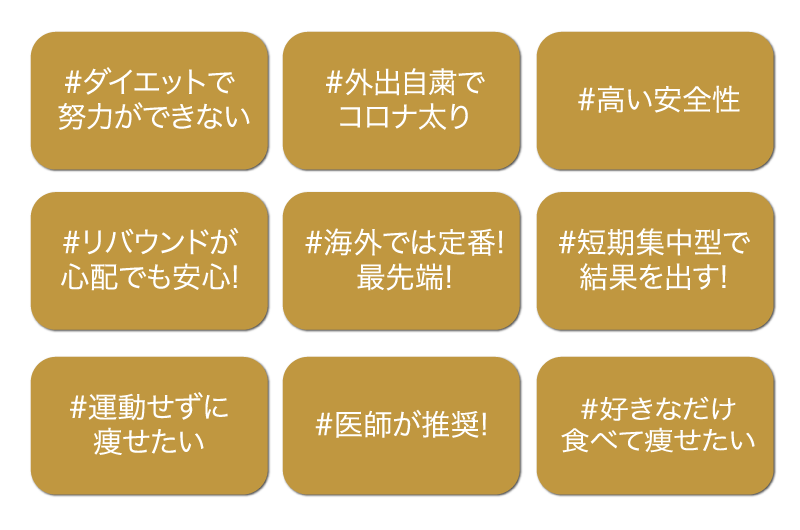 #ダイエットで
努力ができない

#外出自粛で
コロナ太り

#高い安全性

#リバウンドが
心配でも安心!

#海外では定番!
最先端!

#短期集中型で
結果を出す!

#運動せずに
痩せたい

#医師が推奨!

#好きなだけ
食べて痩せたい